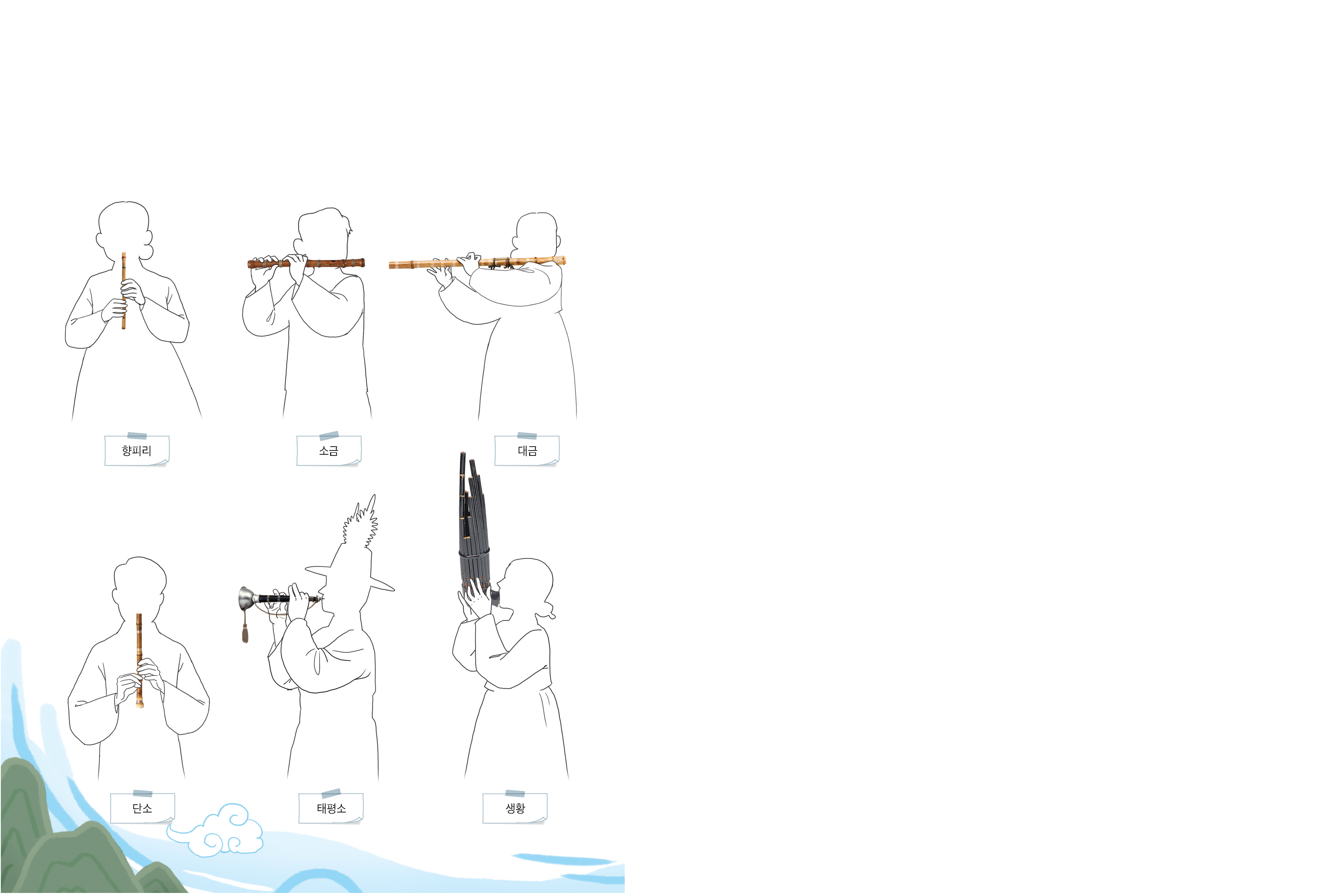 향피리

소금

대금

단소

태평소

생황